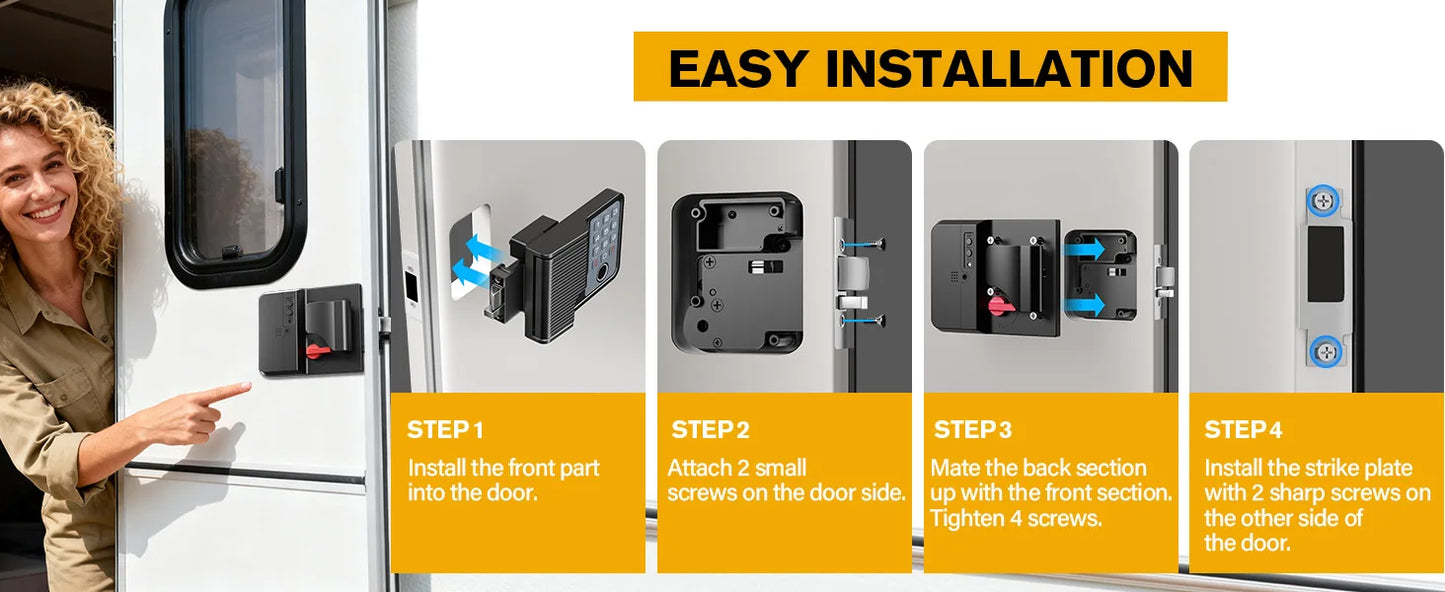 EASY INSTALLATION

STEP 1
Install the front part into the door.

STEP 2
Attach 2 small screws on the door side.

STEP 3
Mate the back section up with the front section. Tighten 4 screws.

STEP 4
Install the strike plate with 2 sharp screws on the other side of the door.