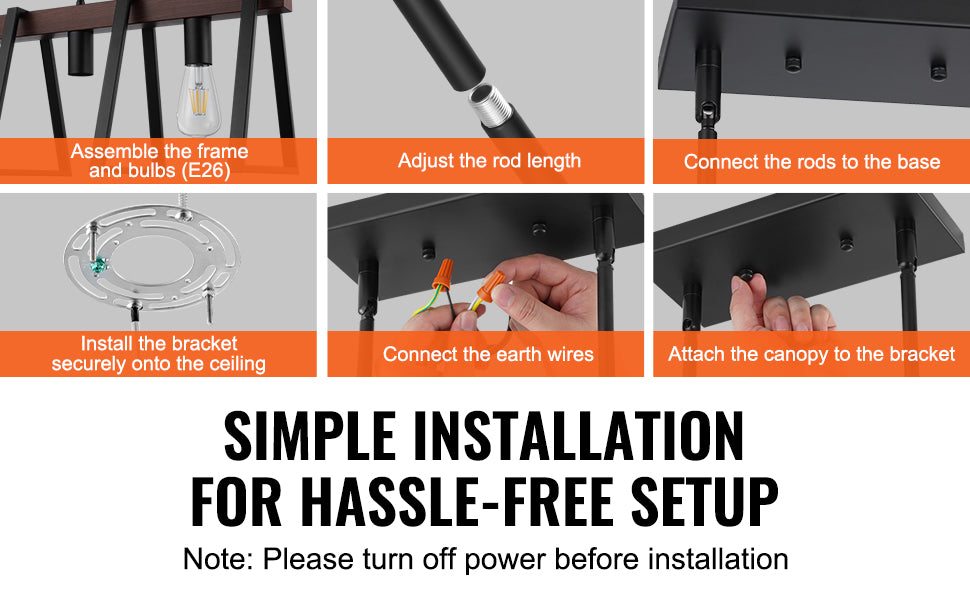 Assemble the frame and bulbs (E26)

Adjust the rod length

Connect the rods to the base

Install the bracket securely onto the ceiling

Connect the earth wires

Attach the canopy to the bracket

SIMPLE INSTALLATION FOR HASSLE-FREE SETUP

Note: Please turn off power before installation